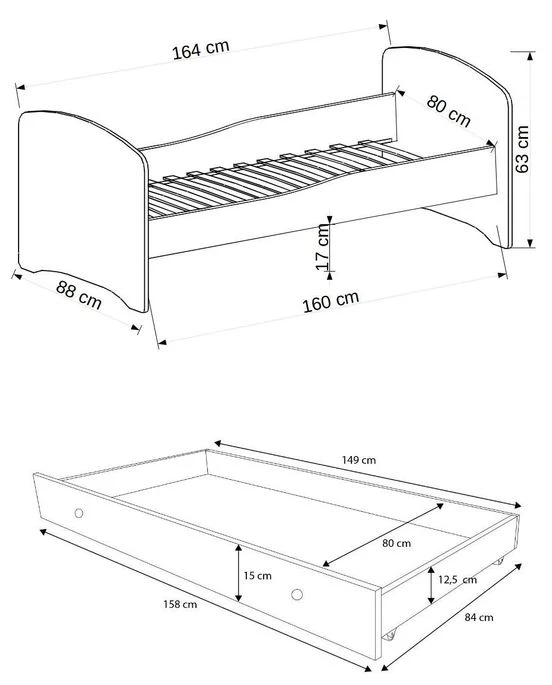 164 cm
80 cm
63 cm
17 cm
88 cm
160 cm
149 cm
80 cm
15 cm
12,5 cm
158 cm
84 cm